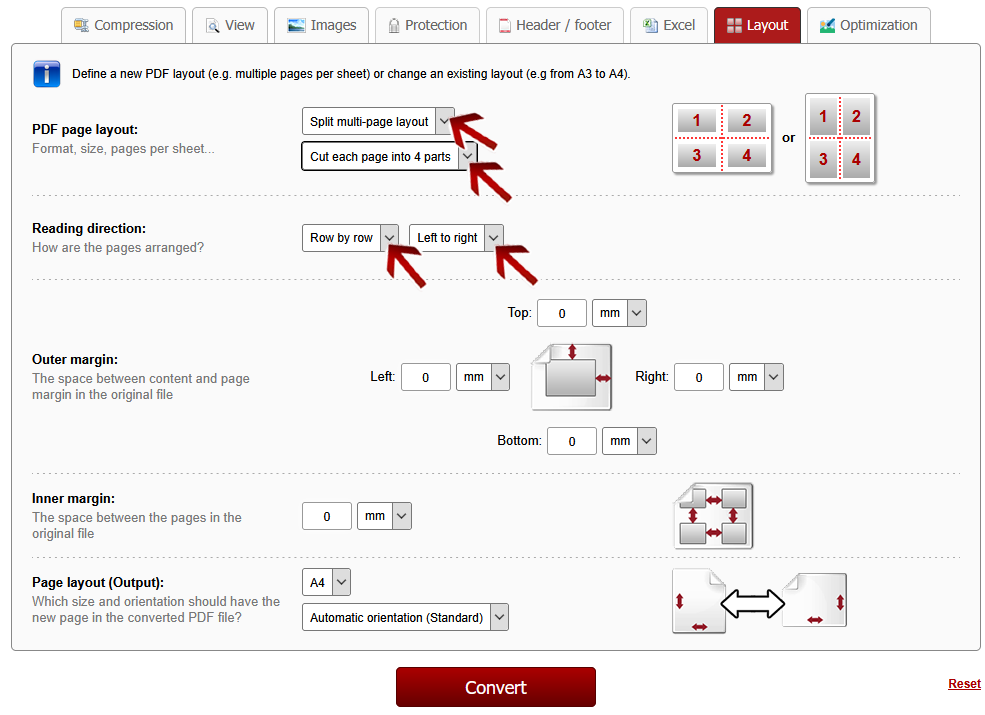 Compression View Images Protection Header / footer Excel Layout Optimization

Define a new PDF layout (e.g. multiple pages per sheet) or change an existing layout (e.g from A3 to A4).

PDF page layout:
Format, size, pages per sheet...

Split multi-page layout
Cut each page into 4 parts

1 2 3 4 or 1 2 3 4

Reading direction:
How are the pages arranged?

Row by row
Left to right

Top: 0 mm

Outer margin:
The space between content and page margin in the original file

Left: 0 mm
Right: 0 mm

Bottom: 0 mm

Inner margin:
The space between the pages in the original file

0 mm

Page layout (Output):
Which size and orientation should have the new page in the converted PDF file?

A4
Automatic orientation (Standard)

Convert

Reset