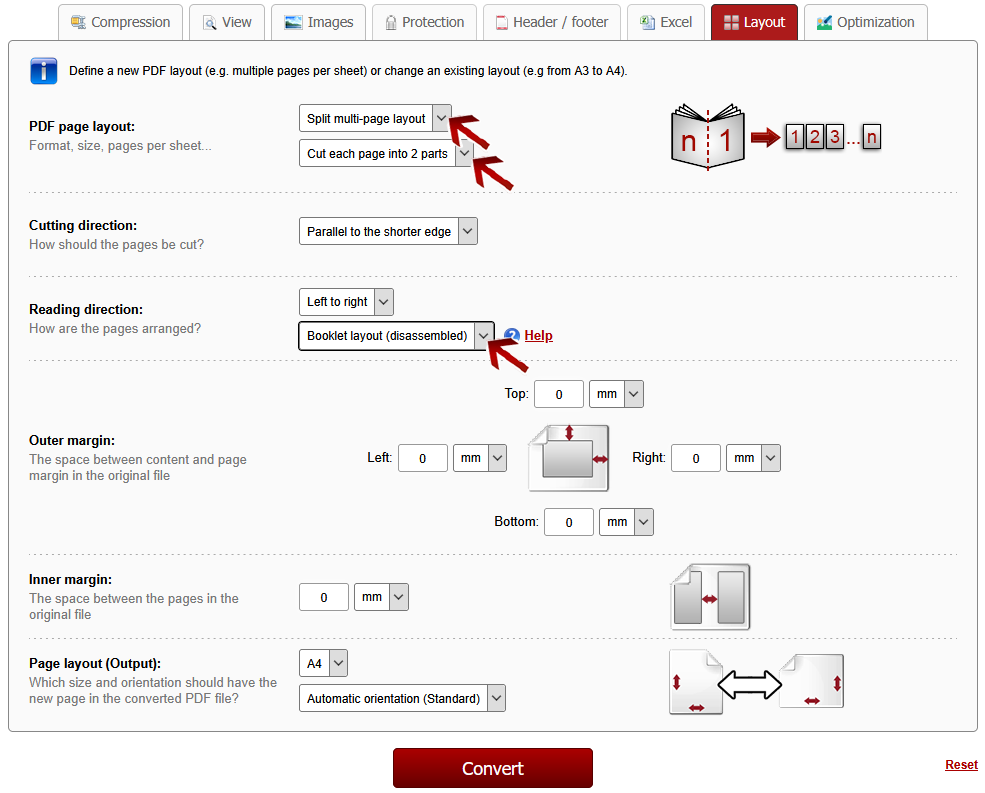 Compression View Images Protection Header / footer Excel Layout Optimization

Define a new PDF layout (e.g. multiple pages per sheet) or change an existing layout (e.g from A3 to A4).

PDF page layout:
Format, size, pages per sheet...

Split multi-page layout
Cut each page into 2 parts

n 1
1 2 3 ... n

Cutting direction:
How should the pages be cut?

Parallel to the shorter edge

Reading direction:
How are the pages arranged?

Left to right
Booklet layout (disassembled)
Help

Top: 0 mm

Outer margin:
The space between content and page margin in the original file

Left: 0 mm
Right: 0 mm

Bottom: 0 mm

Inner margin:
The space between the pages in the original file

0 mm

Page layout (Output):
Which size and orientation should have the new page in the converted PDF file?

A4
Automatic orientation (Standard)

Convert

Reset