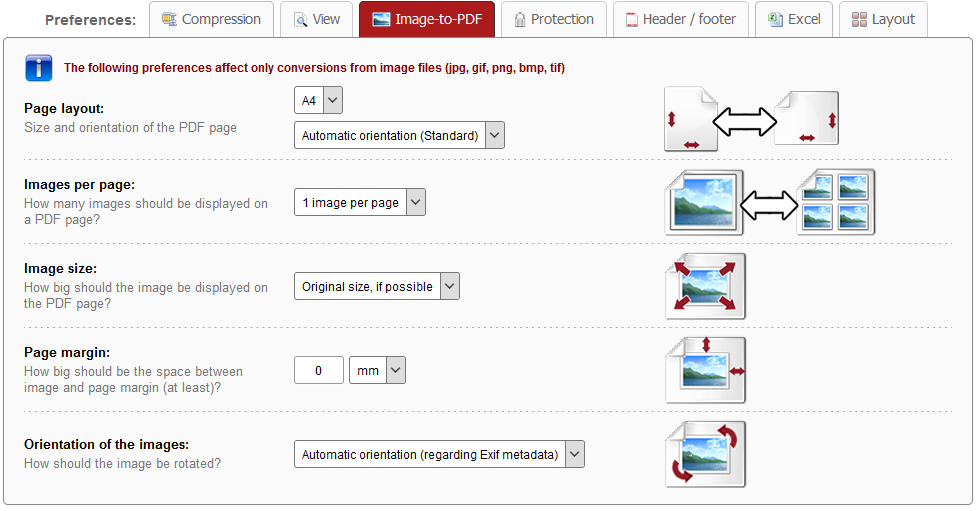 Preferences: Compression View Image-to-PDF Protection Header / footer Excel Layout

The following preferences affect only conversions from image files (jpg, gif, png, bmp, tif)

Page layout:
Size and orientation of the PDF page

A4
Automatic orientation (Standard)

Images per page:
How many images should be displayed on a PDF page?

1 image per page

Image size:
How big should the image be displayed on the PDF page?

Original size, if possible

Page margin:
How big should be the space between image and page margin (at least)?

0 mm

Orientation of the images:
How should the image be rotated?

Automatic orientation (regarding Exif metadata)