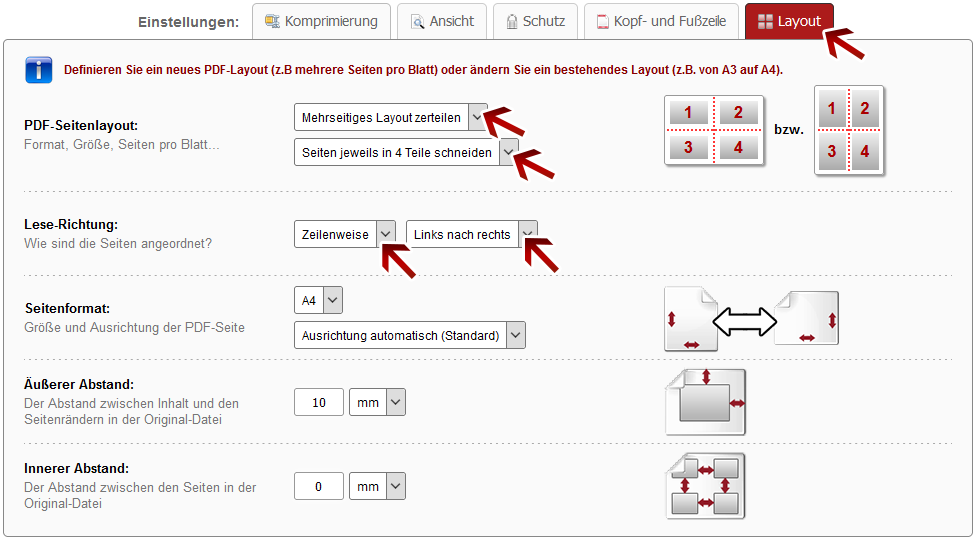 Einstellungen: Komprimierung Ansicht Schutz Kopf- und Fußzeile Layout

Definieren Sie ein neues PDF-Layout (z.B mehrere Seiten pro Blatt) oder ändern Sie ein bestehendes Layout (z.B. von A3 auf A4).

PDF-Seitenlayout:
Format, Größe, Seiten pro Blatt...

Mehrseitiges Layout zerteilen
Seiten jeweils in 4 Teile schneiden

1 2 3 4 bzw. 1 2 3 4

Lese-Richtung:
Wie sind die Seiten angeordnet?

Zeilenweise
Links nach rechts

Seitenformat:
Größe und Ausrichtung der PDF-Seite

A4
Ausrichtung automatisch (Standard)

Äußerer Abstand:
Der Abstand zwischen Inhalt und den Seitenrändern in der Original-Datei

10 mm

Innerer Abstand:
Der Abstand zwischen den Seiten in der Original-Datei

0 mm